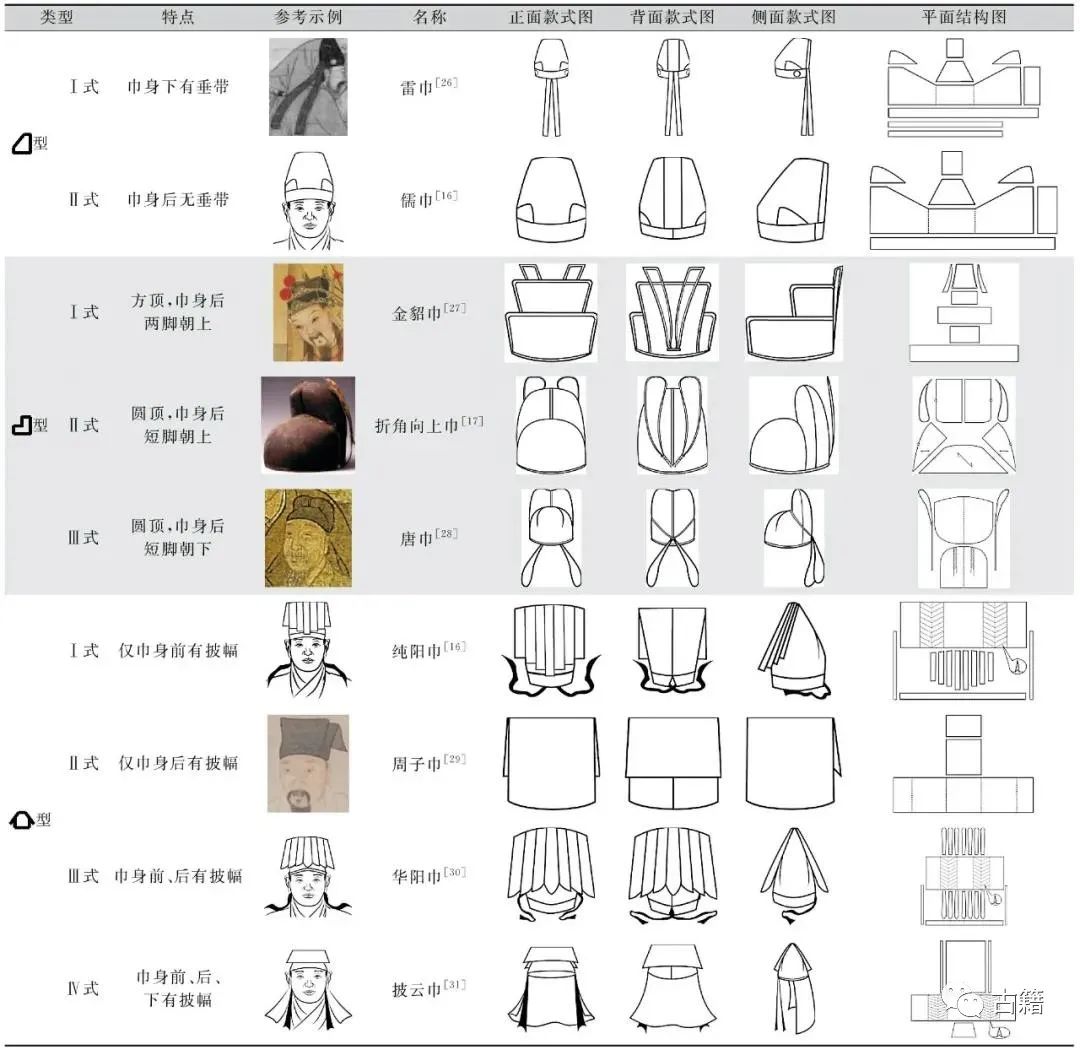 | 类型 | | 特点 | 参考示例 | 名称 | 正面款式图 | 背面款式图 | 侧面款式图 | 平面结构图 |
|---|---|---|---|---|---|---|---|---|
| 型 | Ⅰ式 | 巾身下有垂带 | | 雷巾$^{[26]}$ | | | | |
| | Ⅱ式 | 巾身后无垂带 | | 儒巾$^{[16]}$ | | | | |
| 型 | Ⅰ式 | 方顶,巾身后两脚朝上 | | 金貂巾$^{[27]}$ | | | | |
| | Ⅱ式 | 圆顶,巾身后短脚朝上 | | 折角向上巾$^{[17]}$ | | | | |
| | Ⅲ式 | 圆顶,巾身后短脚朝下 | | 唐巾$^{[28]}$ | | | | |
| 型 | Ⅰ式 | 仅巾身前有披幅 | | 纯阳巾$^{[16]}$ | | | | A |
| | Ⅱ式 | 仅巾身后有披幅 | | 周子巾$^{[29]}$ | | | | |
| | Ⅲ式 | 巾身前、后有披幅 | | 华阳巾$^{[30]}$ | | | | A |
| | Ⅳ式 | 巾身前、后、下有披幅 | | 披云巾$^{[31]}$ | | | | A |

古籍