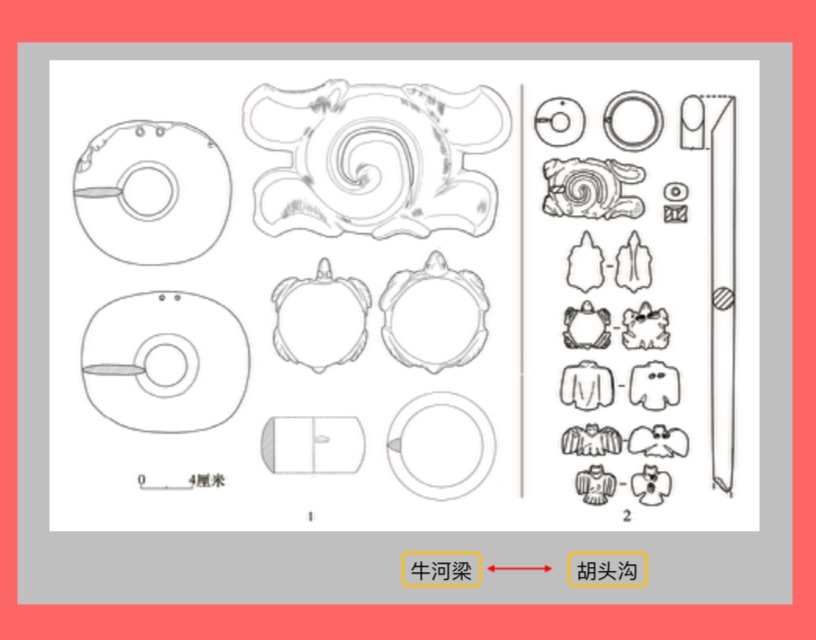 0 4厘米

1

2

牛河梁

胡头沟