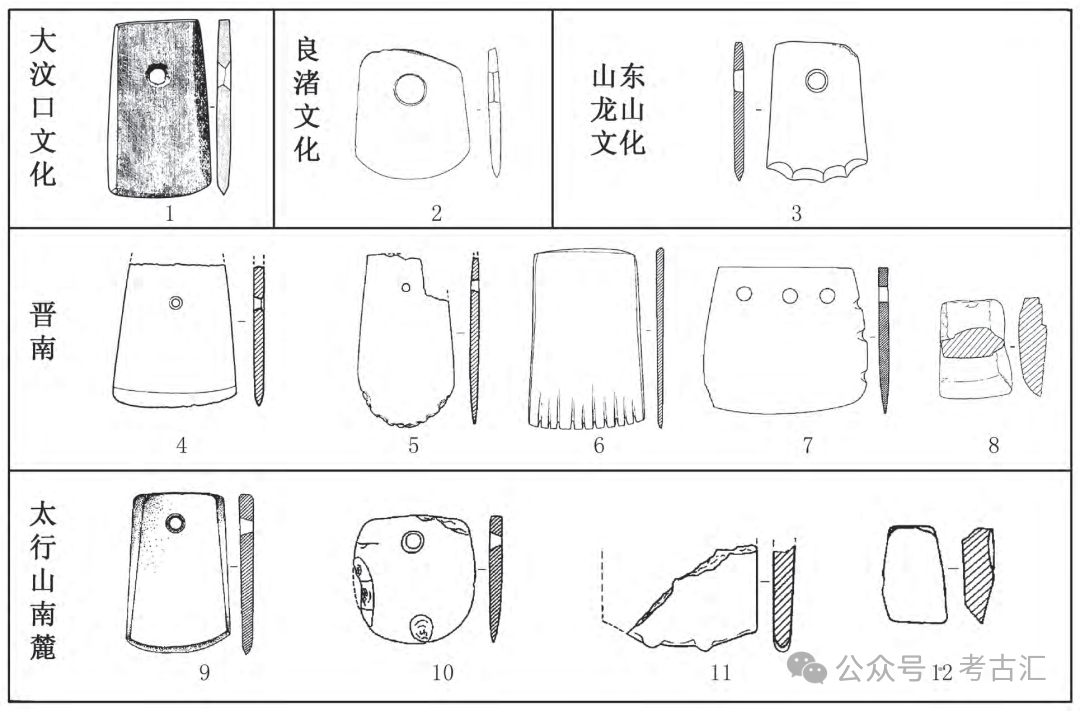 大汶口文化

1

良渚文化

2

山东龙山文化

3

晋南

4

5

6

7

8

太行山南麓

9

10

11

12

公众号 · 考古汇