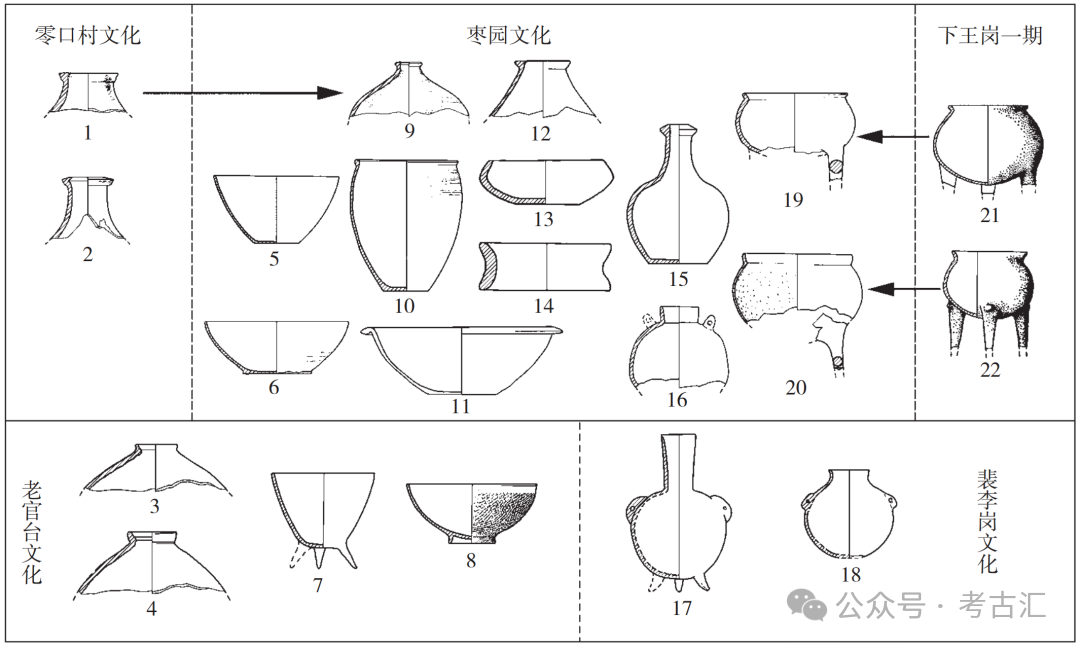 零口村文化

1

2

枣园文化

9

12

5

10

13

14

15

19

6

11

16

20

下王岗一期

21

22

老官台文化

3

4

7

8

17

18

裴李岗文化

公众号 · 考古汇