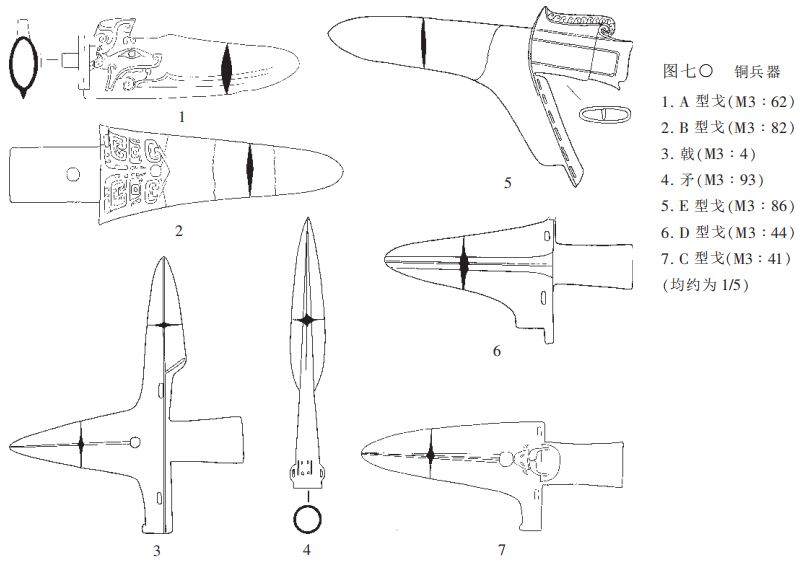 1

2

3

4

5

6

7

图七〇 铜兵器
1. A 型戈(M3：62)
2. B 型戈(M3：82)
3. 戟(M3：4)
4. 矛(M3：93)
5. E 型戈(M3：86)
6. D 型戈(M3：44)
7. C 型戈(M3：41)
(均约为 1/5)